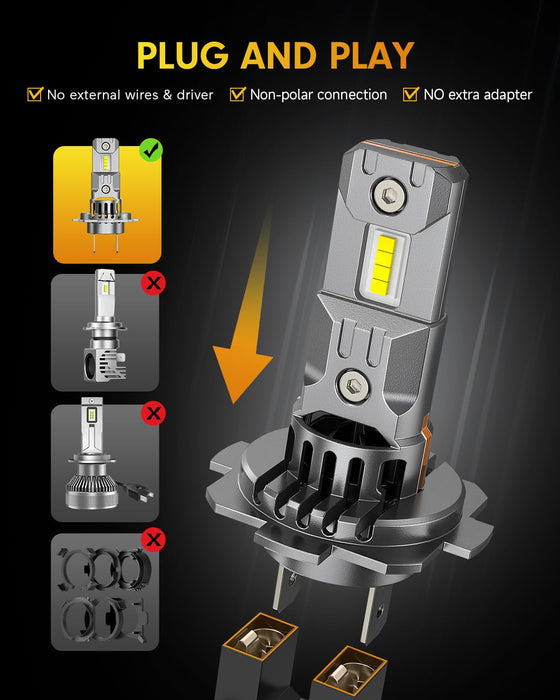 PLUG AND PLAY

No external wires & driver   Non-polar connection   NO extra adapter