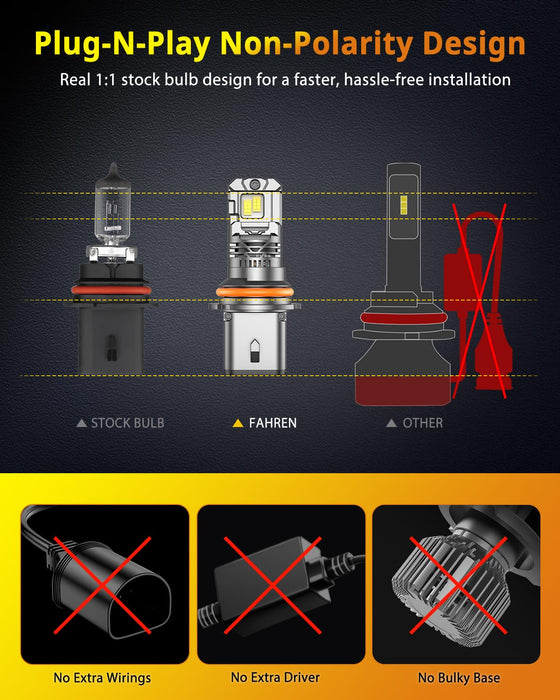 Plug-N-Play Non-Polarity Design

Real 1:1 stock bulb design for a faster, hassle-free installation

▲ STOCK BULB

▲ FAHREN

▲ OTHER

No Extra Wirings

No Extra Driver

No Bulky Base