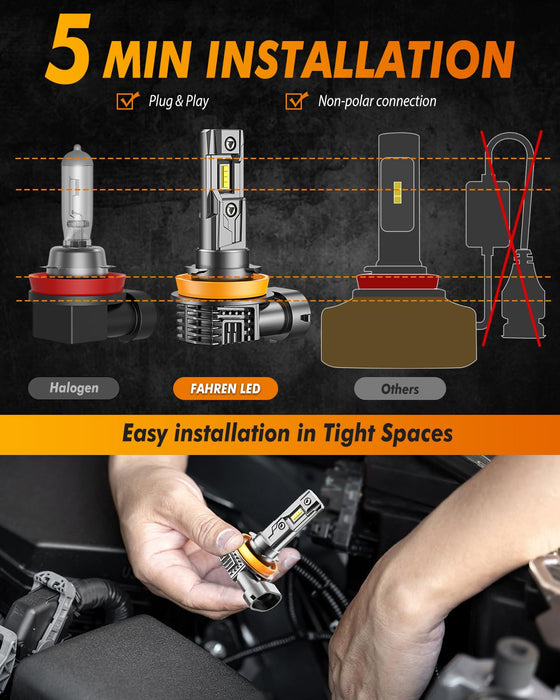 5 MIN INSTALLATION

Plug & Play

Non-polar connection

Halogen

FAHREN LED

Others

Easy installation in Tight Spaces