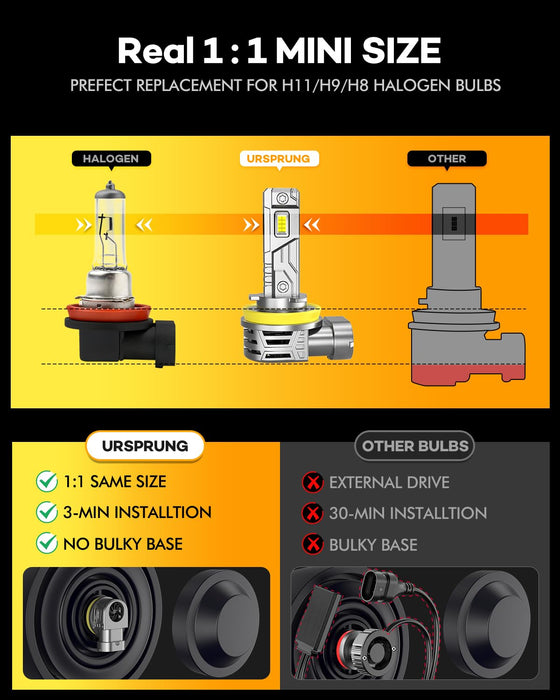 Real 1 : 1 MINI SIZE

PREFECT REPLACEMENT FOR H11/H9/H8 HALOGEN BULBS

HALOGEN

URSPRUNG

OTHER

URSPRUNG

1:1 SAME SIZE

3-MIN INSTALLTION

NO BULKY BASE

OTHER BULBS

EXTERNAL DRIVE

30-MIN INSTALLTION

BULKY BASE