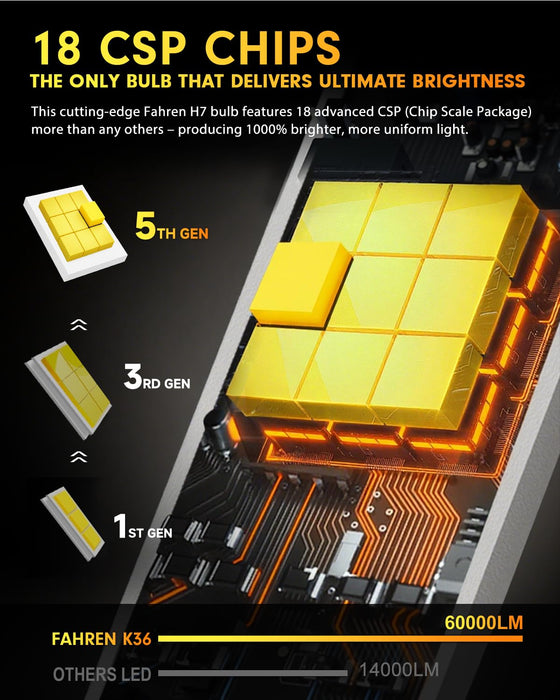 18 CSP CHIPS
THE ONLY BULB THAT DELIVERS ULTIMATE BRIGHTNESS

This cutting-edge Fahren H7 bulb features 18 advanced CSP (Chip Scale Package) more than any others – producing 1000% brighter, more uniform light.

5TH GEN

3RD GEN

1ST GEN

FAHREN K36 60000LM

OTHERS LED 14000LM