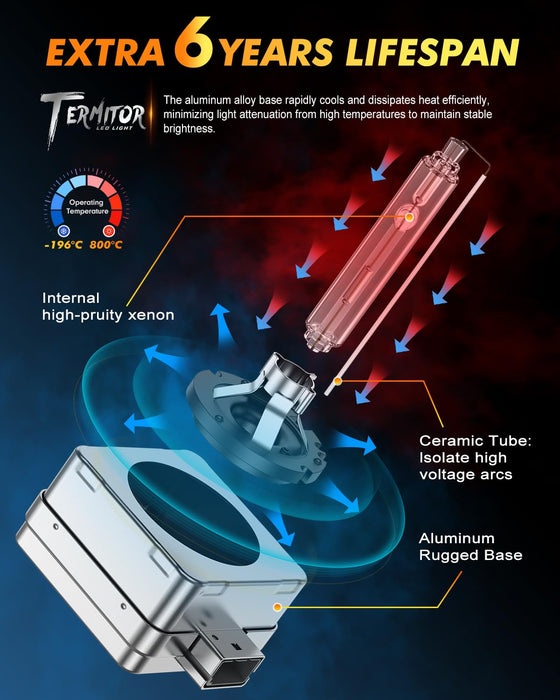 EXTRA 6 YEARS LIFESPAN

TERMITOR
LED LIGHT

The aluminum alloy base rapidly cools and dissipates heat efficiently, minimizing light attenuation from high temperatures to maintain stable brightness.

Operating Temperature

-196°C 800°C

Internal high-pruity xenon

Ceramic Tube: Isolate high voltage arcs

Aluminum Rugged Base