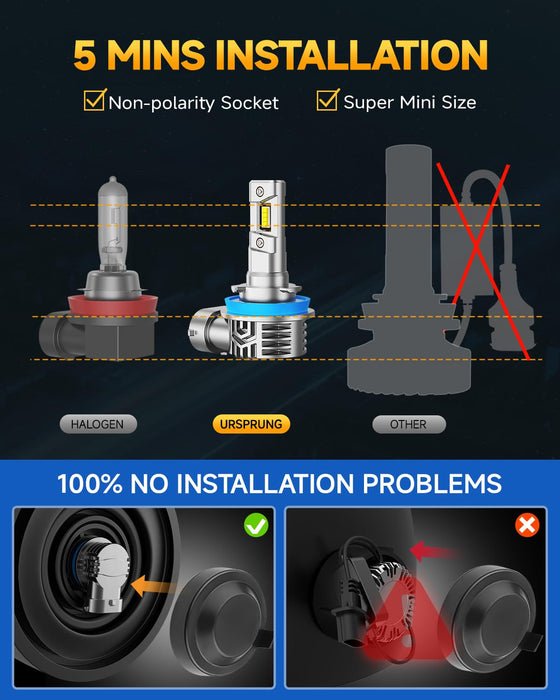 5 MINS INSTALLATION

Non-polarity Socket

Super Mini Size

HALOGEN

URSPRUNG

OTHER

100% NO INSTALLATION PROBLEMS