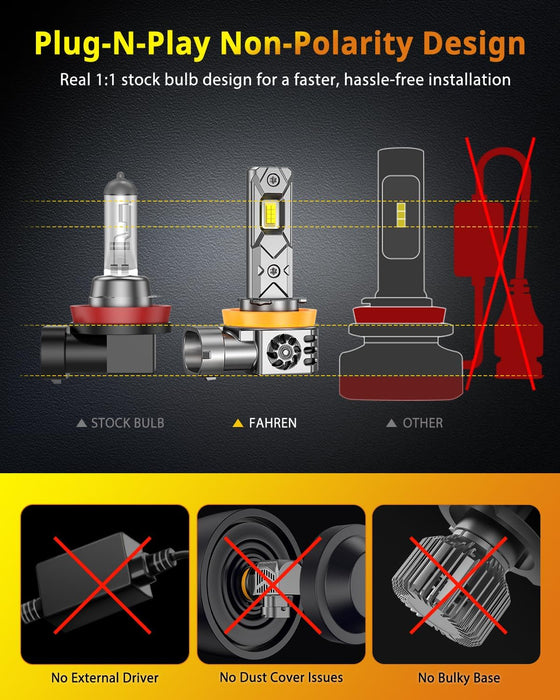 Plug-N-Play Non-Polarity Design

Real 1:1 stock bulb design for a faster, hassle-free installation

▲ STOCK BULB

▲ FAHREN

▲ OTHER

No External Driver

No Dust Cover Issues

No Bulky Base