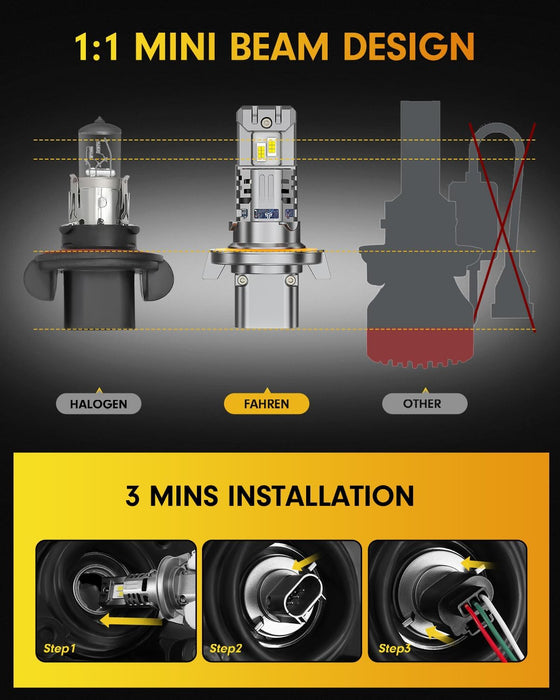 1:1 MINI BEAM DESIGN

HALOGEN

FAHREN

OTHER

3 MINS INSTALLATION

Step1

Step2

Step3