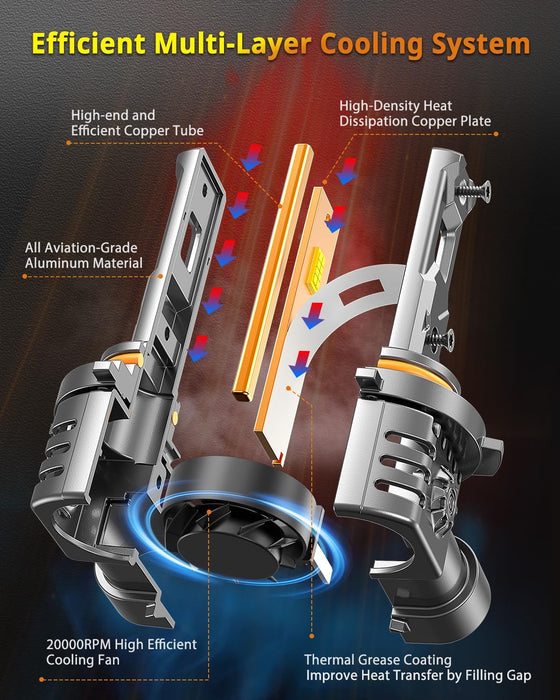 Efficient Multi-Layer Cooling System

High-end and Efficient Copper Tube

High-Density Heat Dissipation Copper Plate

All Aviation-Grade Aluminum Material

20000RPM High Efficient Cooling Fan

Thermal Grease Coating Improve Heat Transfer by Filling Gap