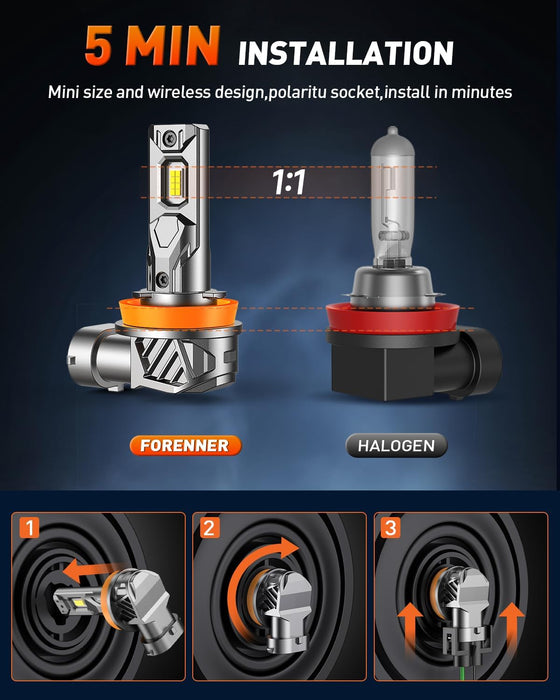 5 MIN INSTALLATION

Mini size and wireless design,polaritu socket,install in minutes

1:1

FORENNER

HALOGEN

1

2

3