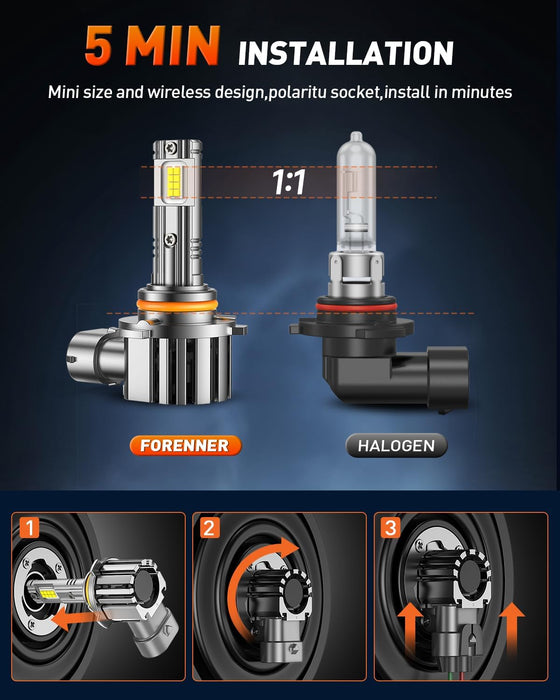 5 MIN INSTALLATION

Mini size and wireless design,polaritu socket,install in minutes

1:1

FORENNER

HALOGEN

1

2

3