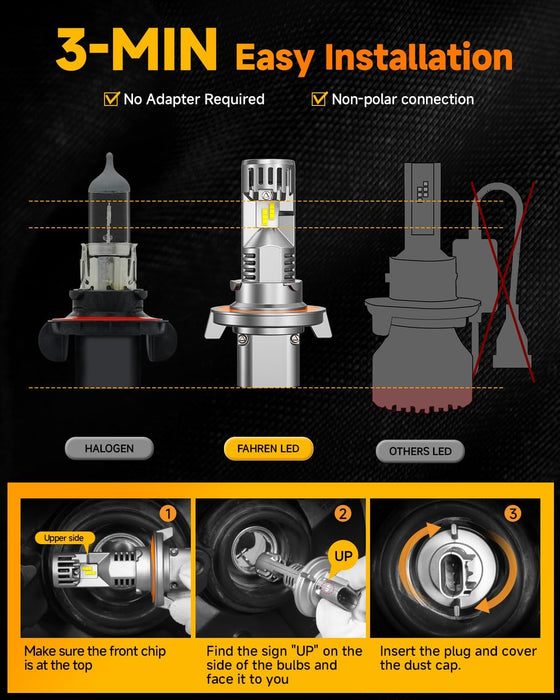 3-MIN Easy Installation

No Adapter Required

Non-polar connection

HALOGEN

FAHREN LED

OTHERS LED

1

Upper side

Make sure the front chip is at the top

2

UP

Find the sign "UP" on the side of the bulbs and face it to you

3

Insert the plug and cover the dust cap.