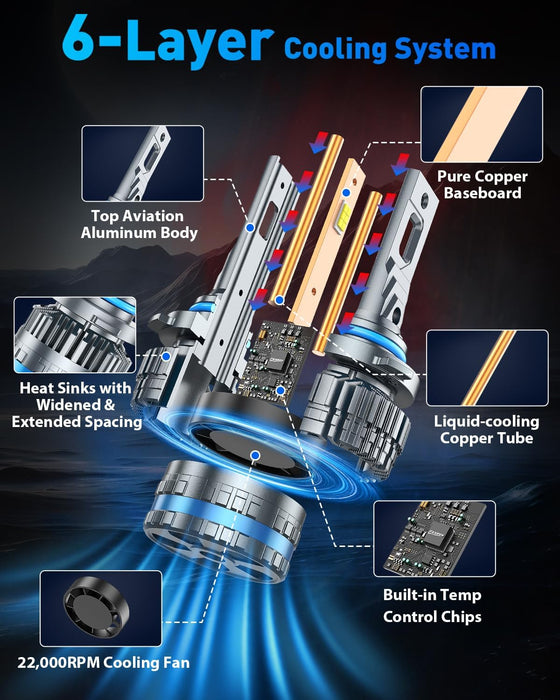 6-Layer Cooling System

Top Aviation Aluminum Body

Pure Copper Baseboard

Heat Sinks with Widened & Extended Spacing

Liquid-cooling Copper Tube

Built-in Temp Control Chips

22,000RPM Cooling Fan