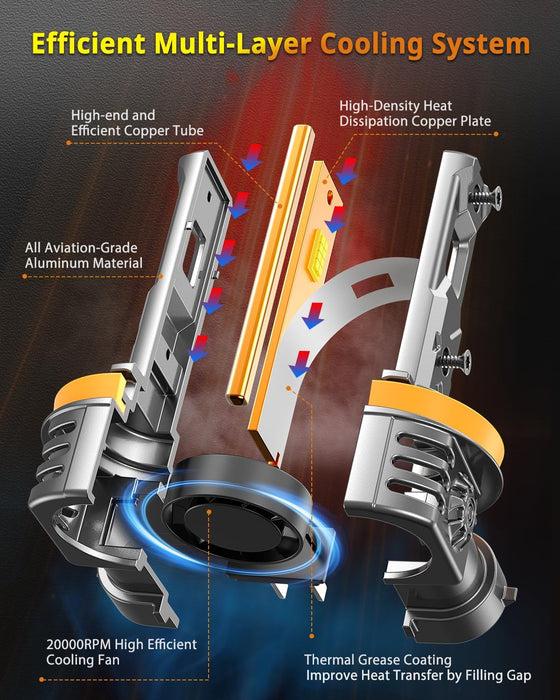 Efficient Multi-Layer Cooling System

High-end and Efficient Copper Tube

High-Density Heat Dissipation Copper Plate

All Aviation-Grade Aluminum Material

20000RPM High Efficient Cooling Fan

Thermal Grease Coating Improve Heat Transfer by Filling Gap