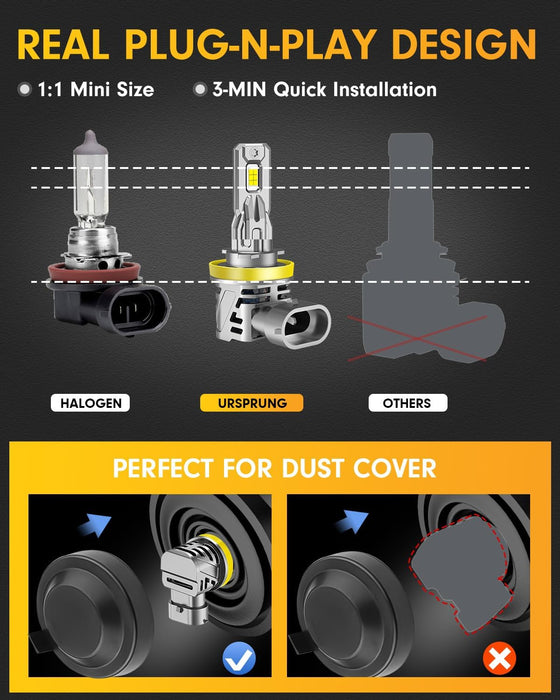 REAL PLUG-N-PLAY DESIGN

1:1 Mini Size

3-MIN Quick Installation

HALOGEN

URSPRUNG

OTHERS

PERFECT FOR DUST COVER