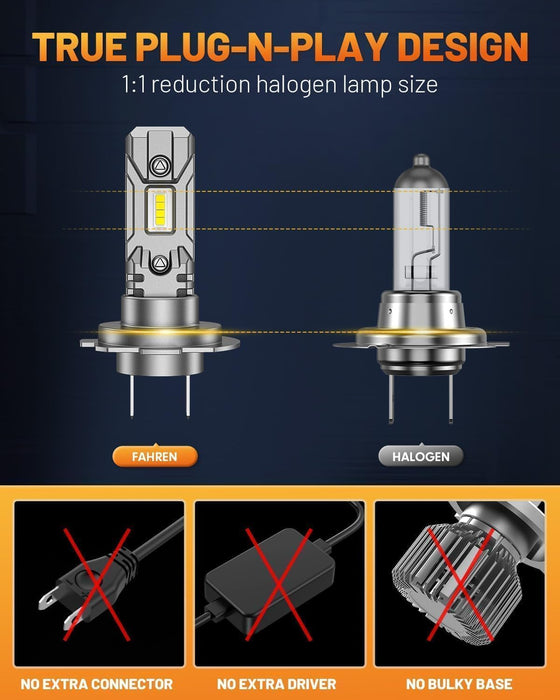 TRUE PLUG-N-PLAY DESIGN

1:1 reduction halogen lamp size

FAHREN

HALOGEN

NO EXTRA CONNECTOR

NO EXTRA DRIVER

NO BULKY BASE