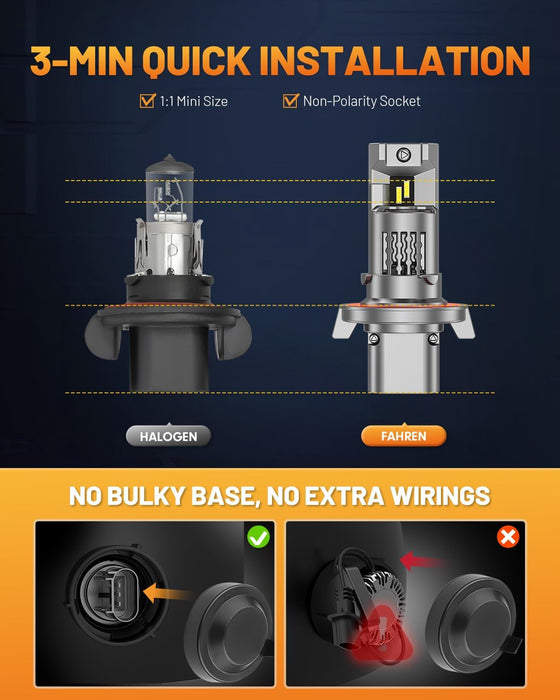 3-MIN QUICK INSTALLATION

1:1 Mini Size

Non-Polarity Socket

HALOGEN

FAHREN

NO BULKY BASE, NO EXTRA WIRINGS