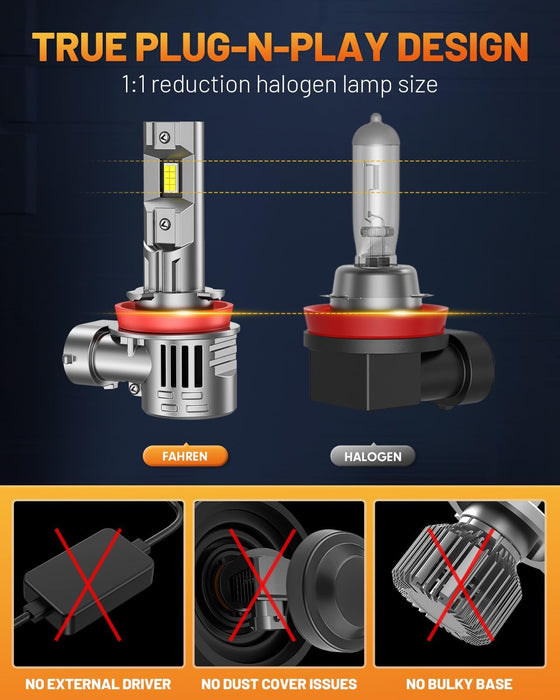 TRUE PLUG-N-PLAY DESIGN

1:1 reduction halogen lamp size

FAHREN

HALOGEN

NO EXTERNAL DRIVER

NO DUST COVER ISSUES

NO BULKY BASE