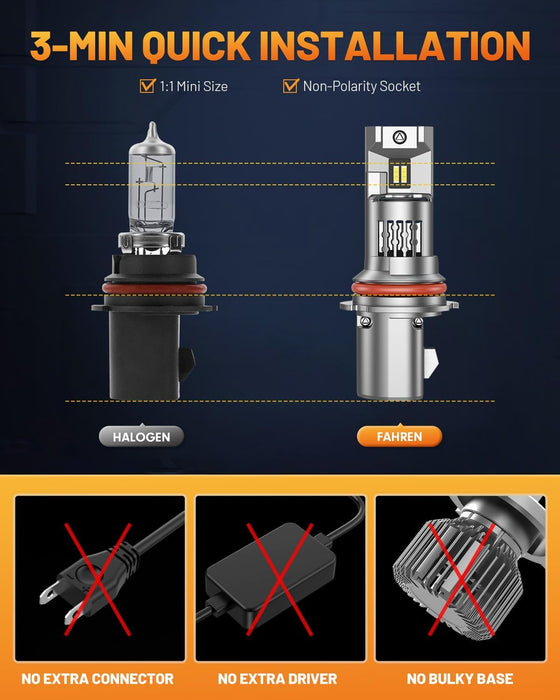 3-MIN QUICK INSTALLATION

1:1 Mini Size

Non-Polarity Socket

HALOGEN

FAHREN

NO EXTRA CONNECTOR

NO EXTRA DRIVER

NO BULKY BASE