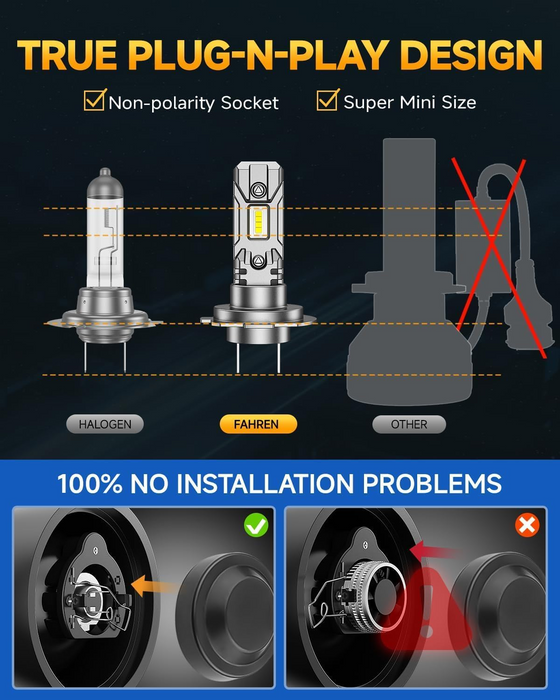 TRUE PLUG-N-PLAY DESIGN

Non-polarity Socket

Super Mini Size

HALOGEN

FAHREN

OTHER

100% NO INSTALLATION PROBLEMS