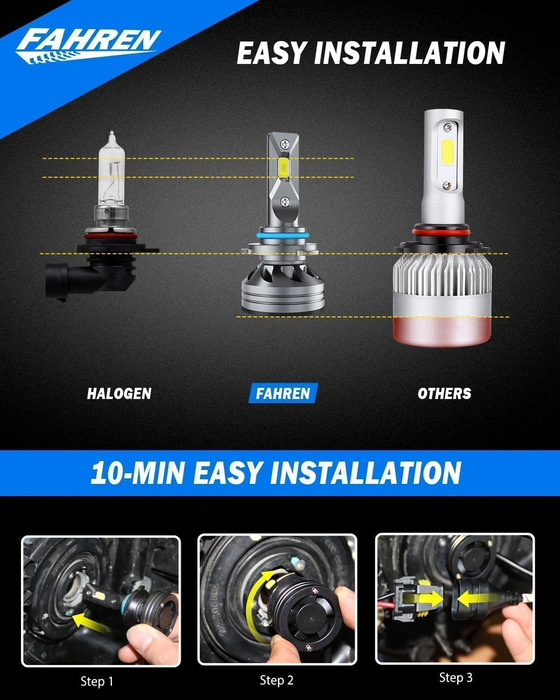 FAHREN

EASY INSTALLATION

HALOGEN

FAHREN

OTHERS

10-MIN EASY INSTALLATION

Step 1

Step 2

Step 3