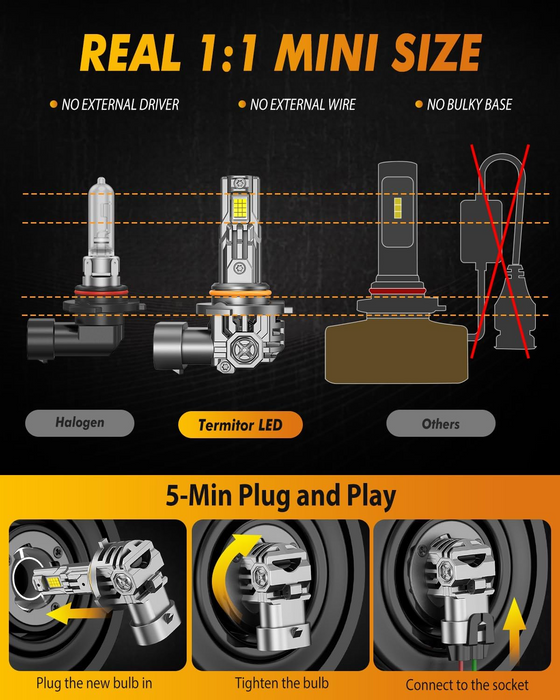 REAL 1:1 MINI SIZE

NO EXTERNAL DRIVER

NO EXTERNAL WIRE

NO BULKY BASE

Halogen

Termitor LED

Others

5-Min Plug and Play

Plug the new bulb in

Tighten the bulb

Connect to the socket